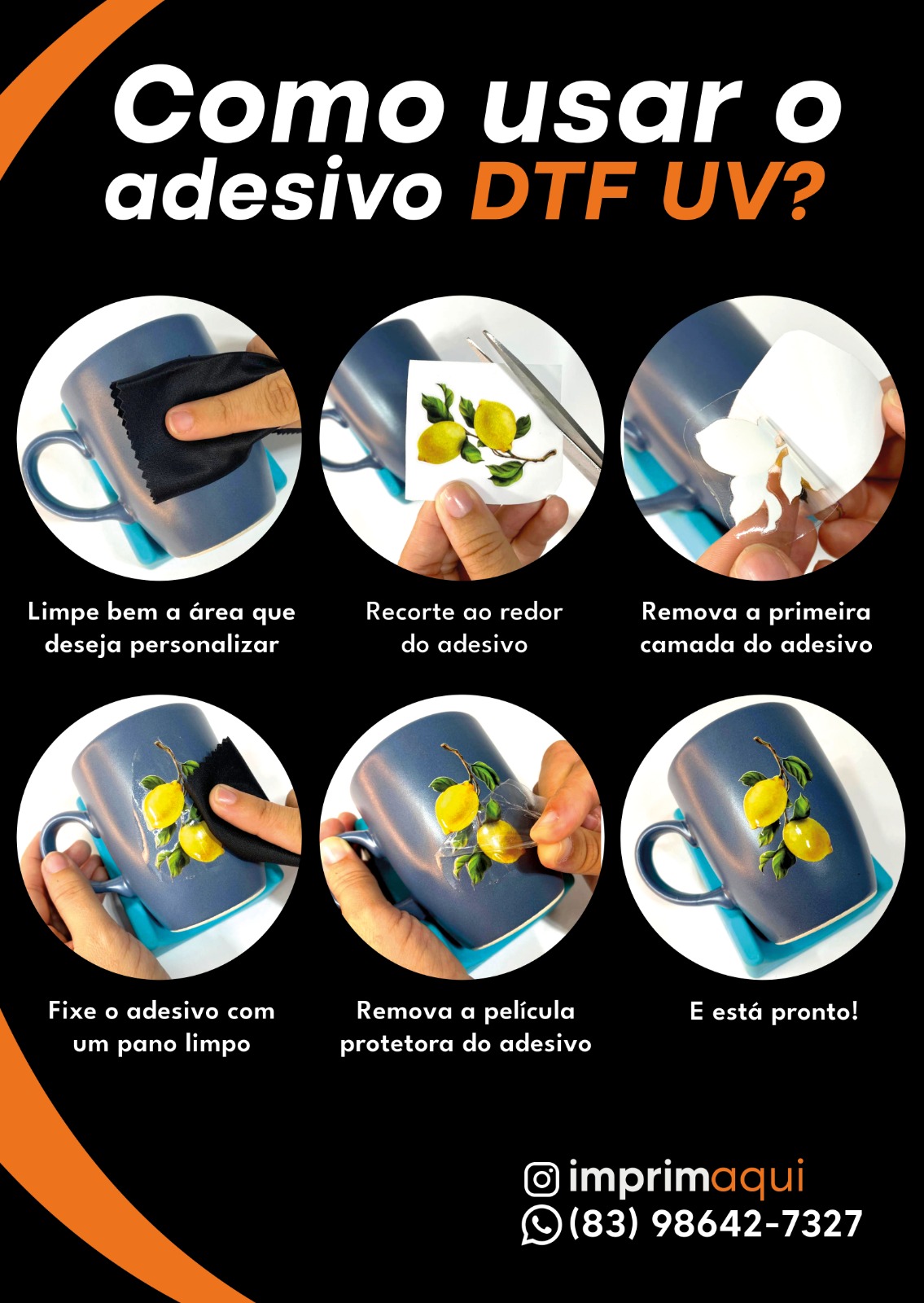 Como usar o adesivo DTF UV?

Limpe bem a área que deseja personalizar

Recorte ao redor do adesivo

Remova a primeira camada do adesivo

Fixe o adesivo com um pano limpo

Remova a película protetora do adesivo

E está pronto!

imprimaqui
(83) 98642-7327